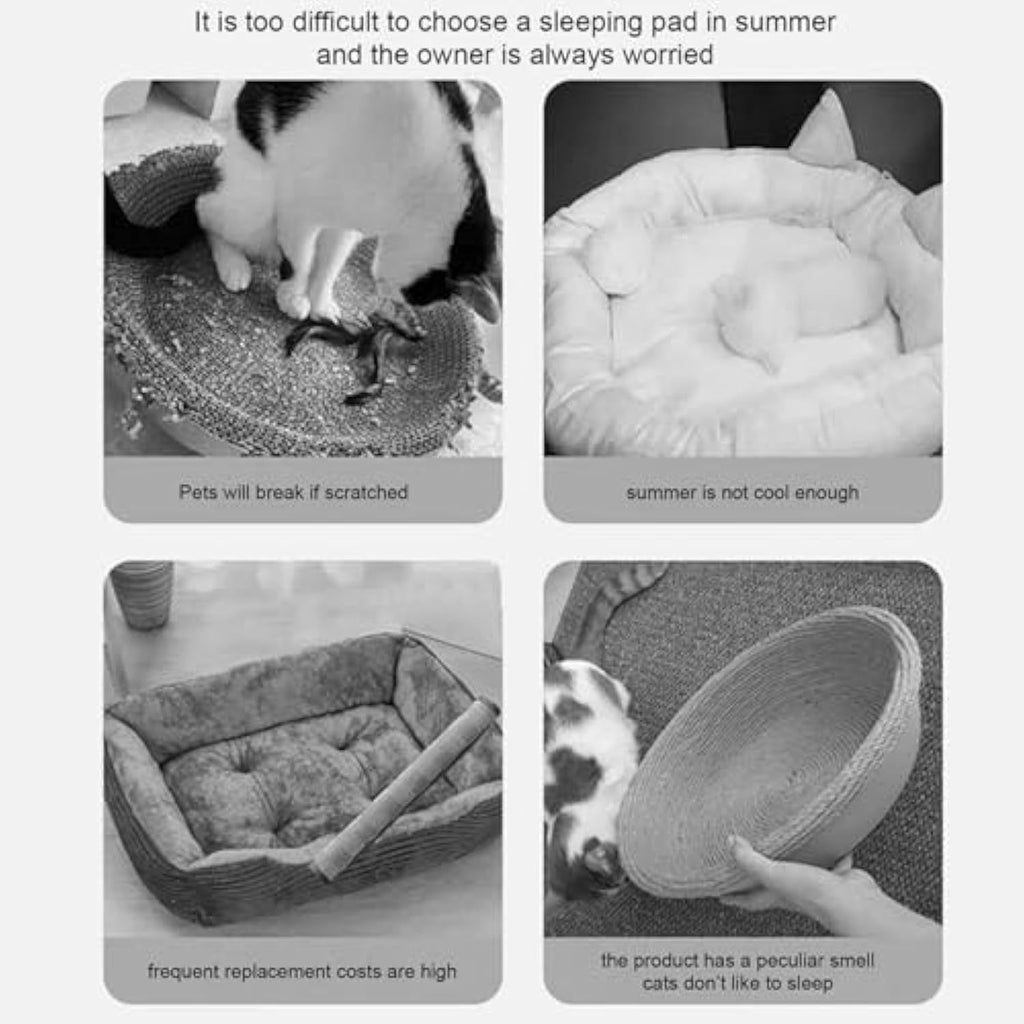 It is too difficult to choose a sleeping pad in summer and the owner is always worried

Pets will break if scratched

summer is not cool enough

frequent replacement costs are high

the product has a peculiar smell
cats don't like to sleep